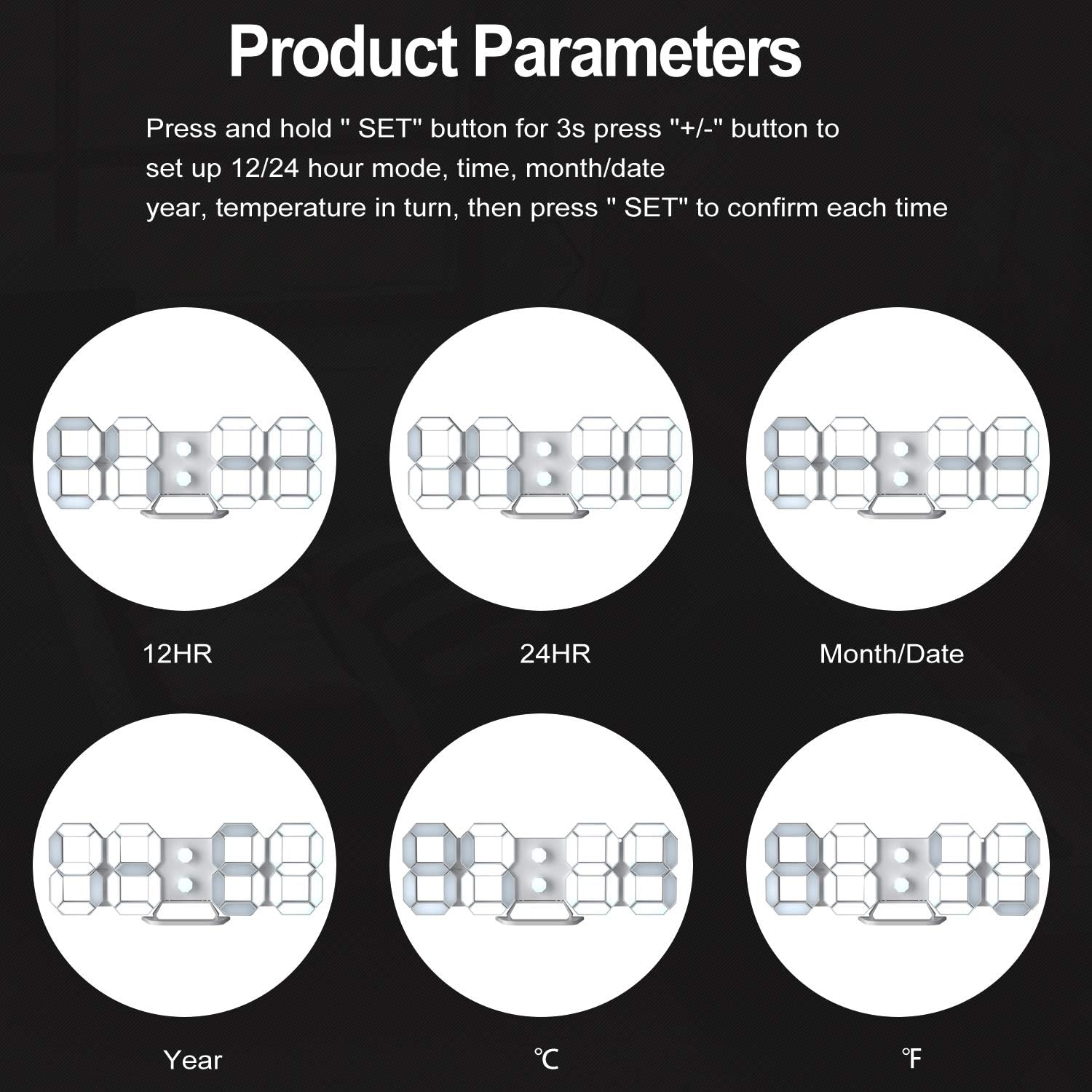 Product Parameters

Press and hold " SET" button for 3s press "+/-" button to set up 12/24 hour mode, time, month/date year, temperature in turn, then press " SET" to confirm each time

12HR

24HR

Month/Date

Year

℃

℉